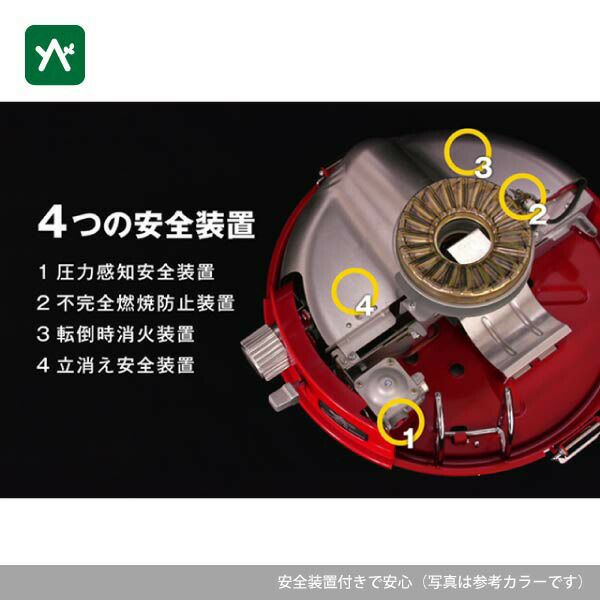 4つの安全装置

1 圧力感知安全装置
2 不完全燃焼防止装置
3 転倒時消火装置
4 立消え安全装置

3
2
4
1

安全装置付きで安心（写真は参考カラーです）