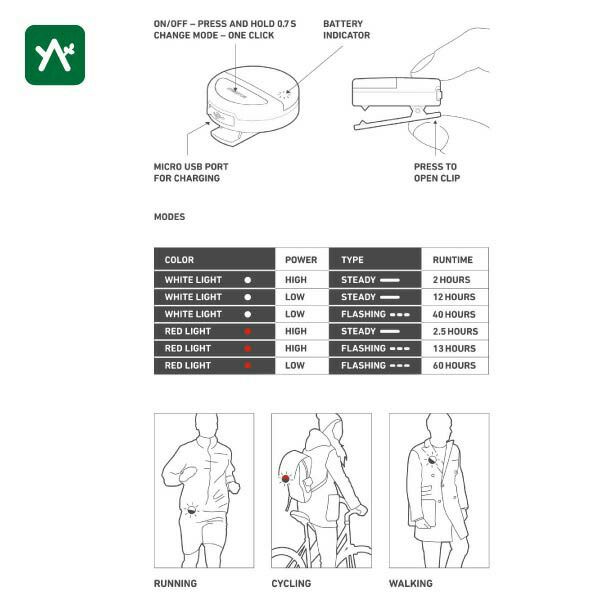 ON/OFF – PRESS AND HOLD 0.7 S
CHANGE MODE – ONE CLICK

BATTERY INDICATOR

MICRO USB PORT FOR CHARGING

PRESS TO OPEN CLIP

MODES

| COLOR | POWER | TYPE | RUNTIME |
|---|---|---|---|
| WHITE LIGHT | HIGH | STEADY | 2 HOURS |
| WHITE LIGHT | LOW | STEADY | 12 HOURS |
| WHITE LIGHT | LOW | FLASHING | 40 HOURS |
| RED LIGHT | HIGH | STEADY | 2.5 HOURS |
| RED LIGHT | HIGH | FLASHING | 13 HOURS |
| RED LIGHT | LOW | FLASHING | 60 HOURS |

RUNNING

CYCLING

WALKING