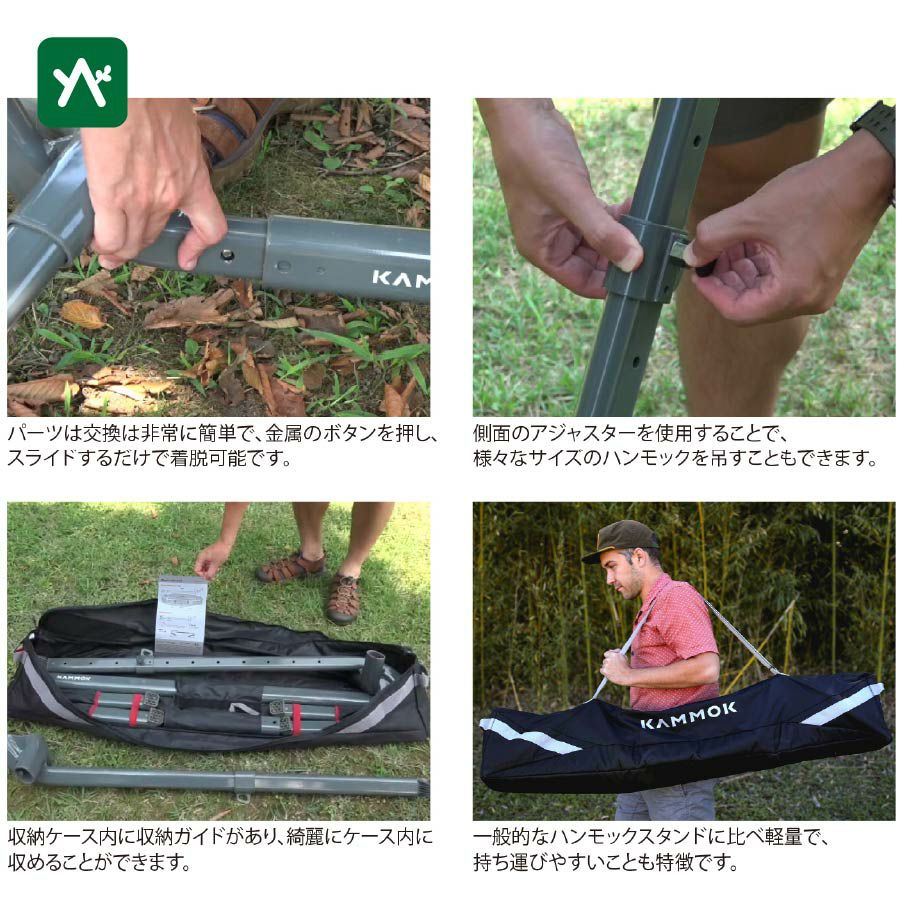 KAMM

パーツは交換は非常に簡単で、金属のボタンを押し、スライドするだけで着脱可能です。

側面のアジャスターを使用することで、様々なサイズのハンモックを吊すこともできます。

KAMMOK

収納ケース内に収納ガイドがあり、綺麗にケース内に収めることができます。

KAMMOK

一般的なハンモックスタンドに比べ軽量で、持ち運びやすいことも特徴です。