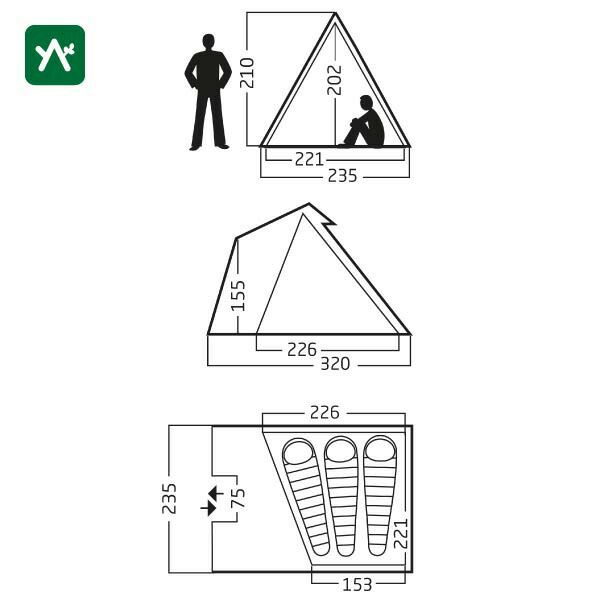 210
202
221
235
155
226
320
226
235
75
221
153