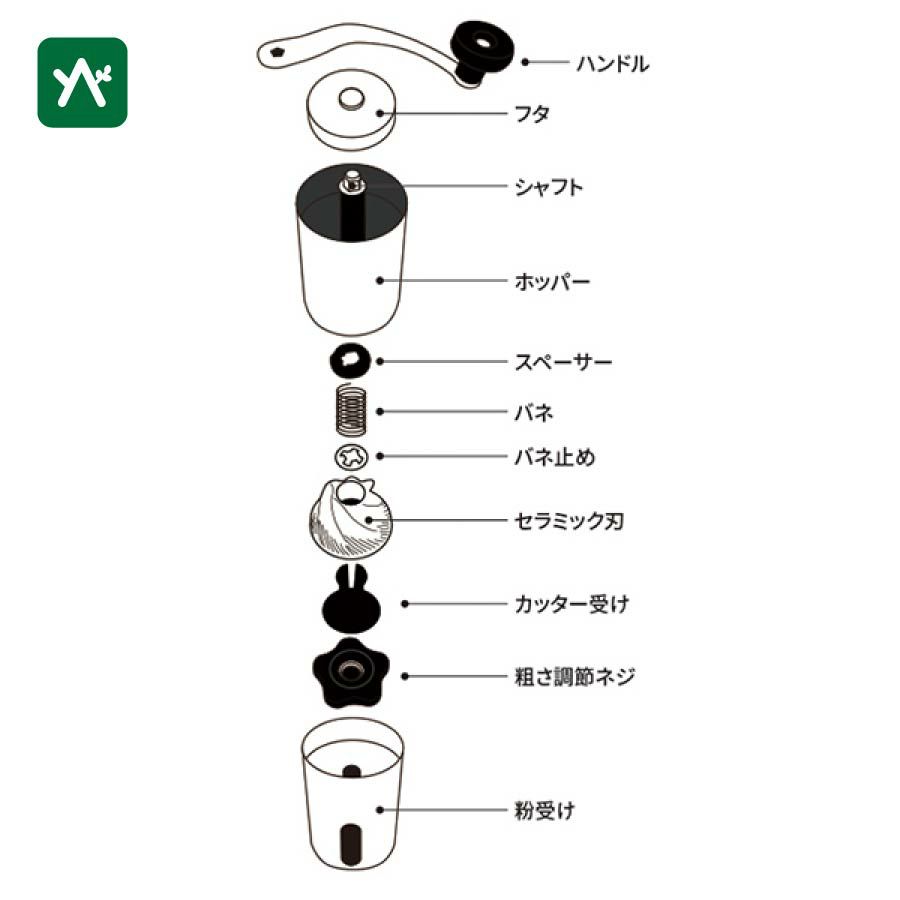 ハンドル

フタ

シャフト

ホッパー

スペーサー

バネ

バネ止め

セラミック刃

カッター受け

粗さ調節ネジ

粉受け