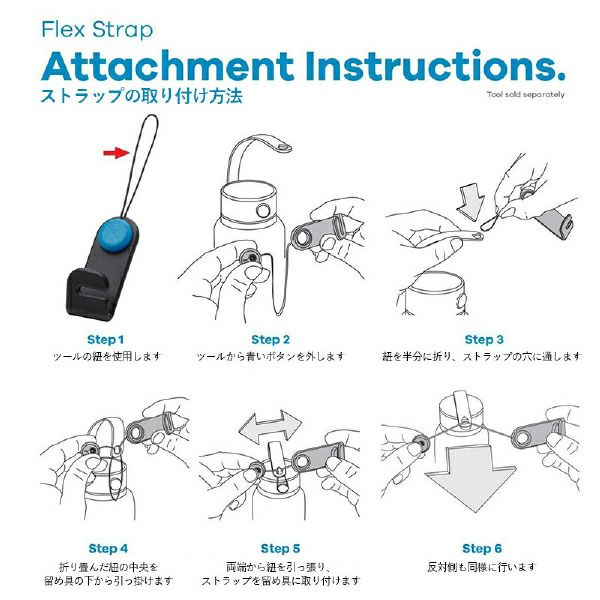 Flex Strap
Attachment Instructions.
ストラップの取り付け方法

Tool sold separately

Step 1
ツールの紐を使用します

Step 2
ツールから青いボタンを外します

Step 3
紐を半分に折り、ストラップの穴に通します

Step 4
折り畳んだ紐の中央を留め具の下から引っ掛けます

Step 5
両端から紐を引っ張り、ストラップを留め具に取り付けます

Step 6
反対側も同様に行います