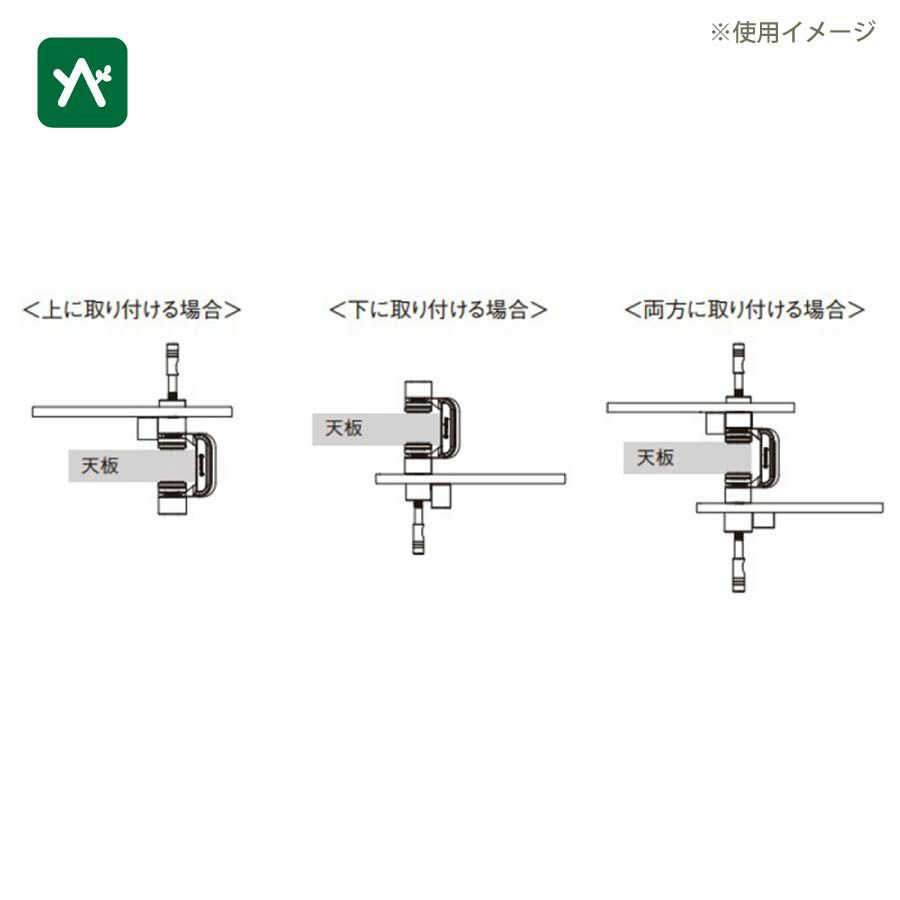 ※使用イメージ

<上に取り付ける場合>

天板

<下に取り付ける場合>

天板

<両方に取り付ける場合>

天板