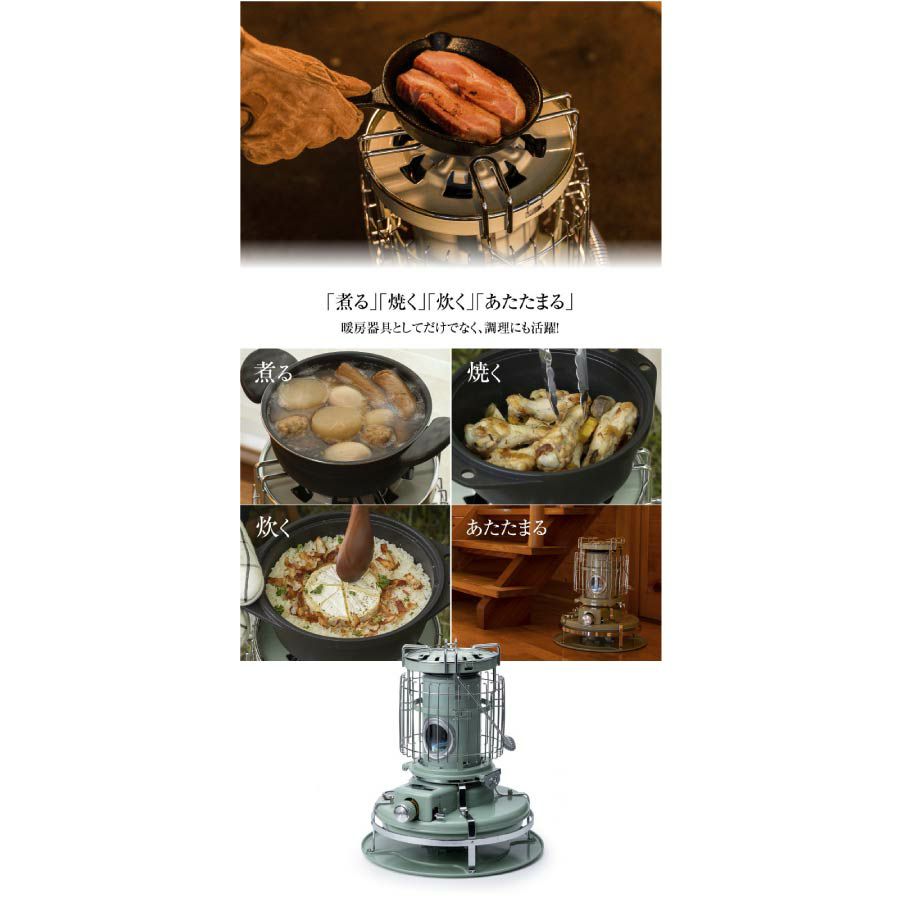 「煮る」「焼く」「炊く」「あたたまる」
暖房器具としてだけでなく、調理にも活躍!

煮る

焼く

炊く

あたたまる