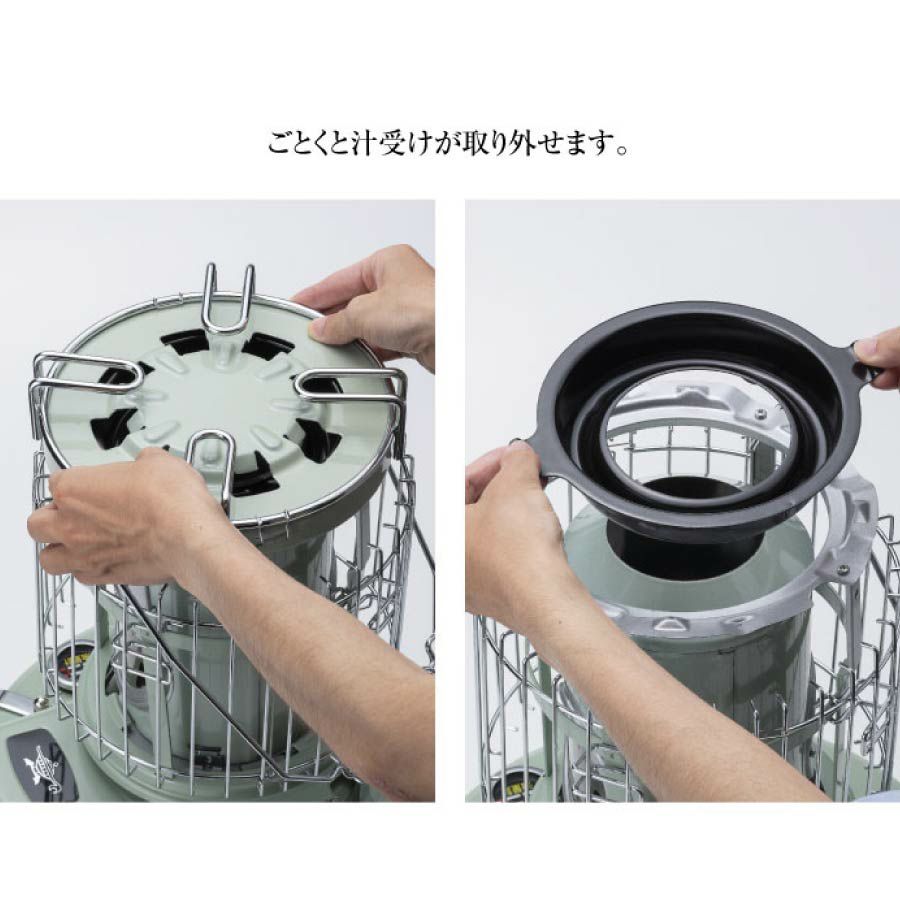 ごとくと汁受けが取り外せます。