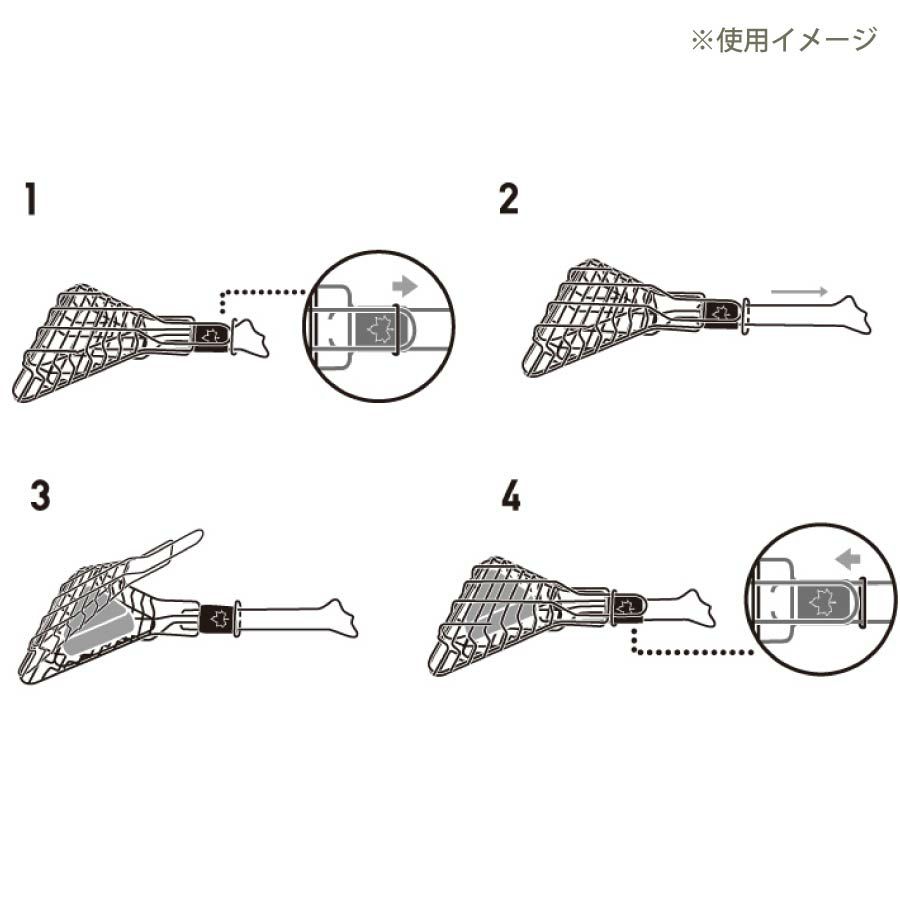 ※使用イメージ

1

2

3

4