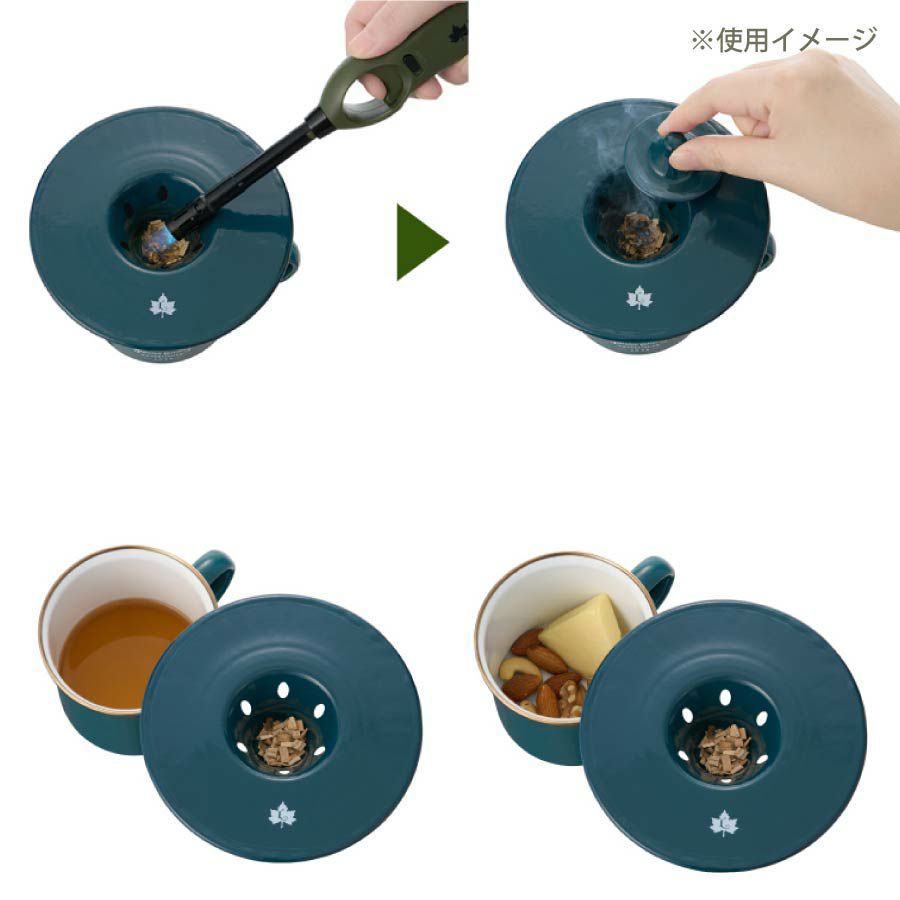 ※使用イメージ